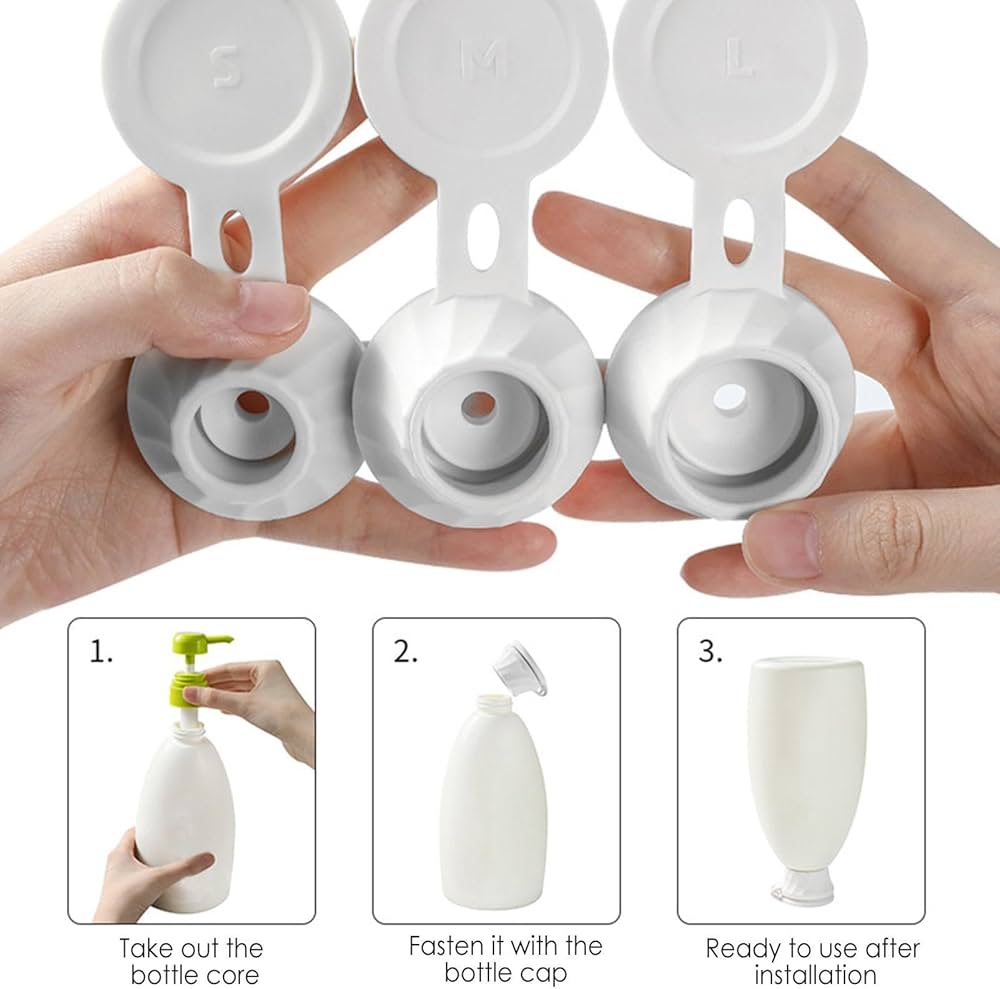 S M L

1.

Take out the bottle core

2.

Fasten it with the bottle cap

3.

Ready to use after installation